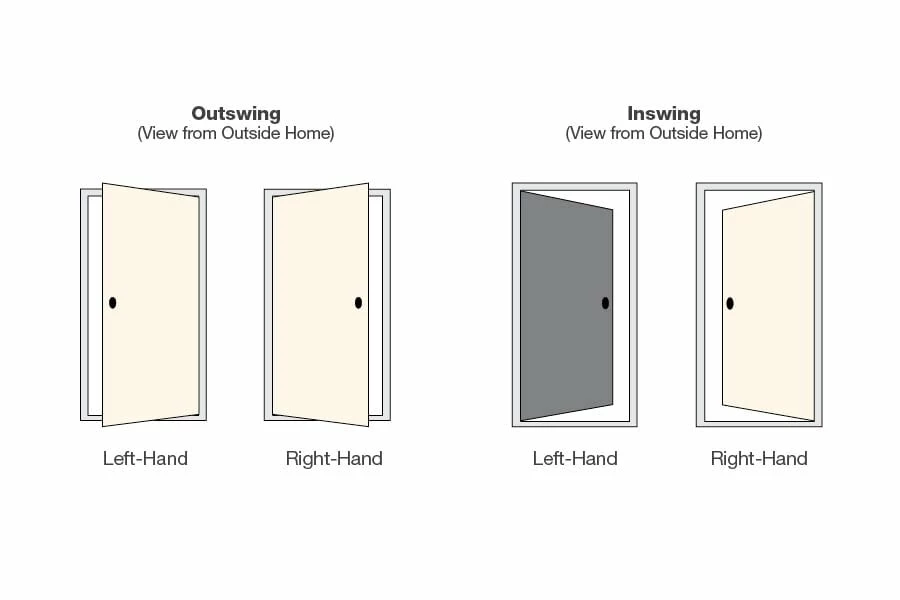 Outswing
(View from Outside Home)

Left-Hand

Right-Hand

Inswing
(View from Outside Home)

Left-Hand

Right-Hand